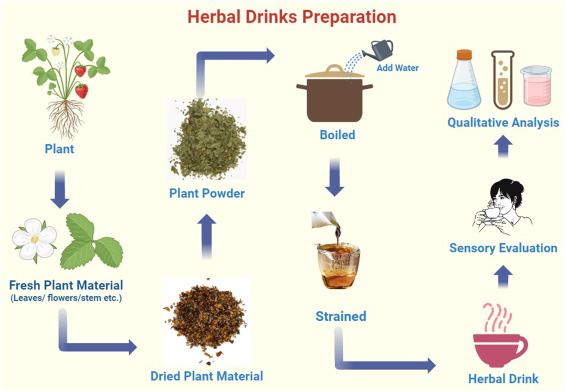 Herbal Drinks Preparation

Plant

Fresh Plant Material
(Leaves/ flowers/stem etc.)

Dried Plant Material

Plant Powder

Add Water

Boiled

Strained

Herbal Drink

Sensory Evaluation

Qualitative Analysis